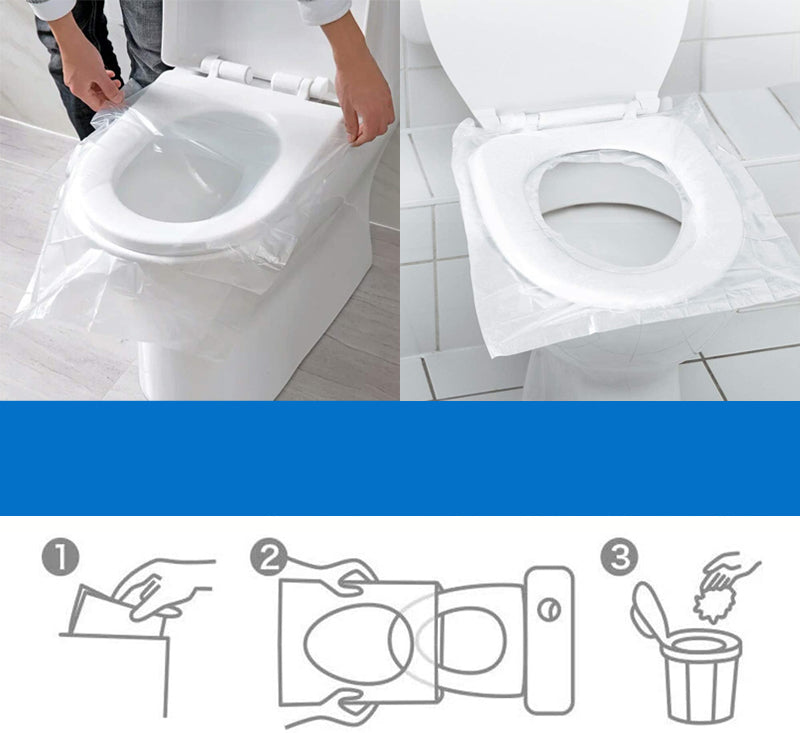 1

2

3