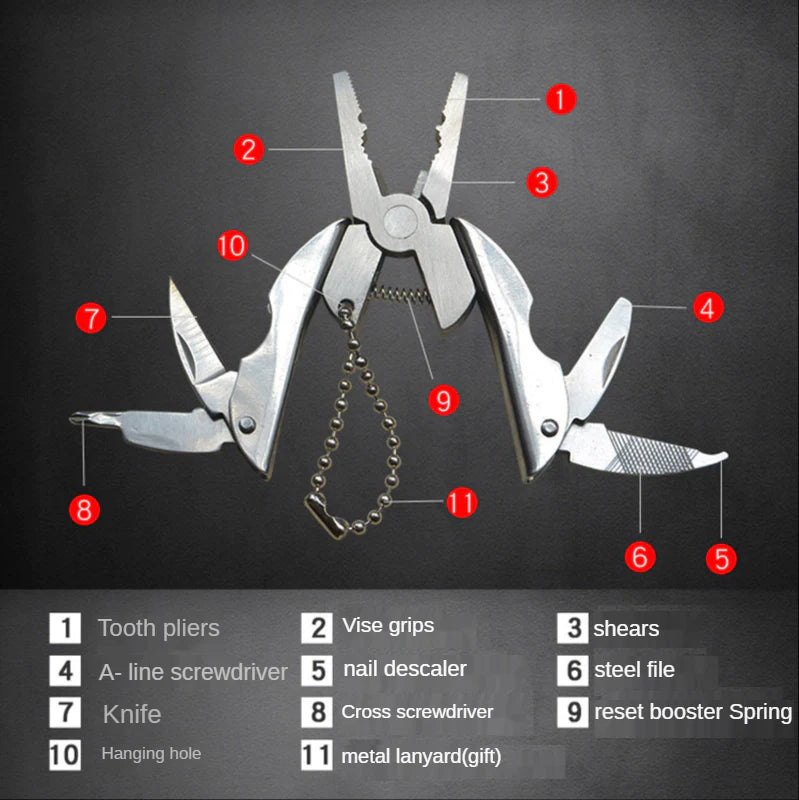 1
2
3
10
7
4
9
8
11
6
5

1 Tooth pliers
2 Vise grips
3 shears
4 A- line screwdriver
5 nail descaler
6 steel file
7 Knife
8 Cross screwdriver
9 reset booster Spring
10 Hanging hole
11 metal lanyard(gift)