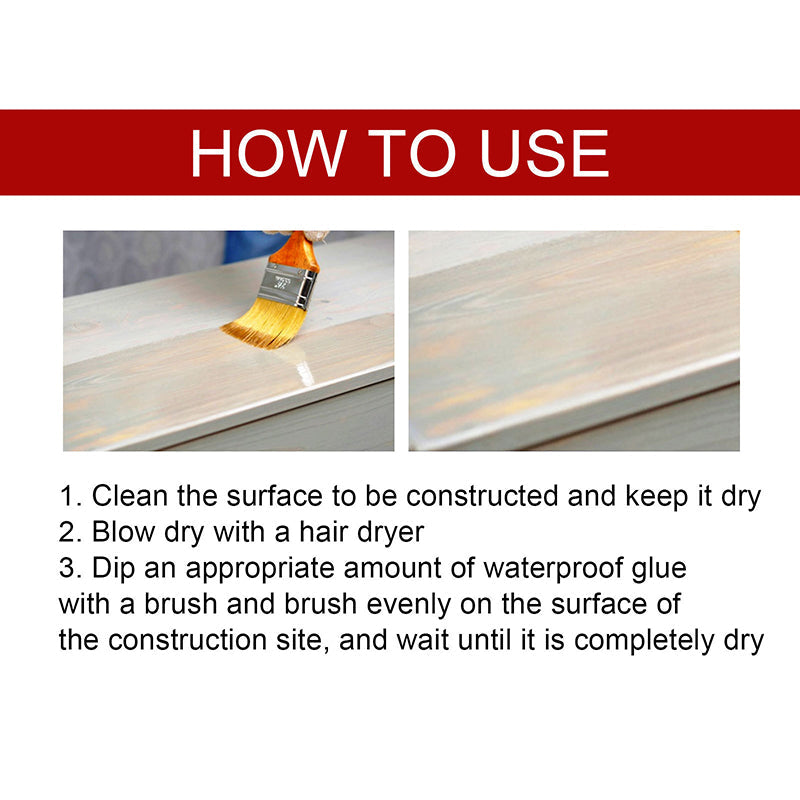 HOW TO USE

1. Clean the surface to be constructed and keep it dry
2. Blow dry with a hair dryer
3. Dip an appropriate amount of waterproof glue with a brush and brush evenly on the surface of the construction site, and wait until it is completely dry