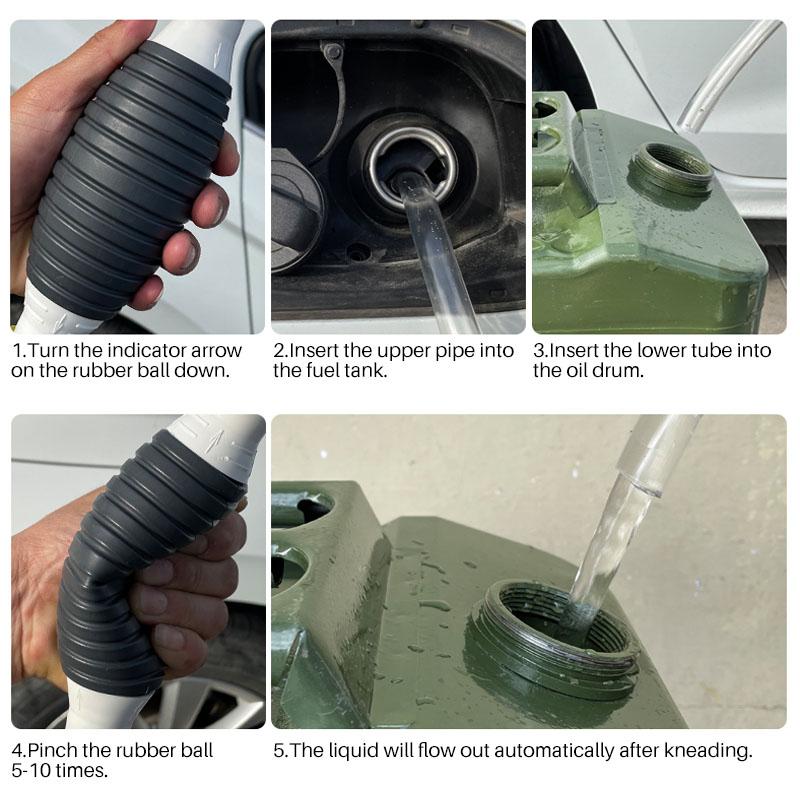 1.Turn the indicator arrow on the rubber ball down.

2.Insert the upper pipe into the fuel tank.

3.Insert the lower tube into the oil drum.

4.Pinch the rubber ball 5-10 times.

5.The liquid will flow out automatically after kneading.