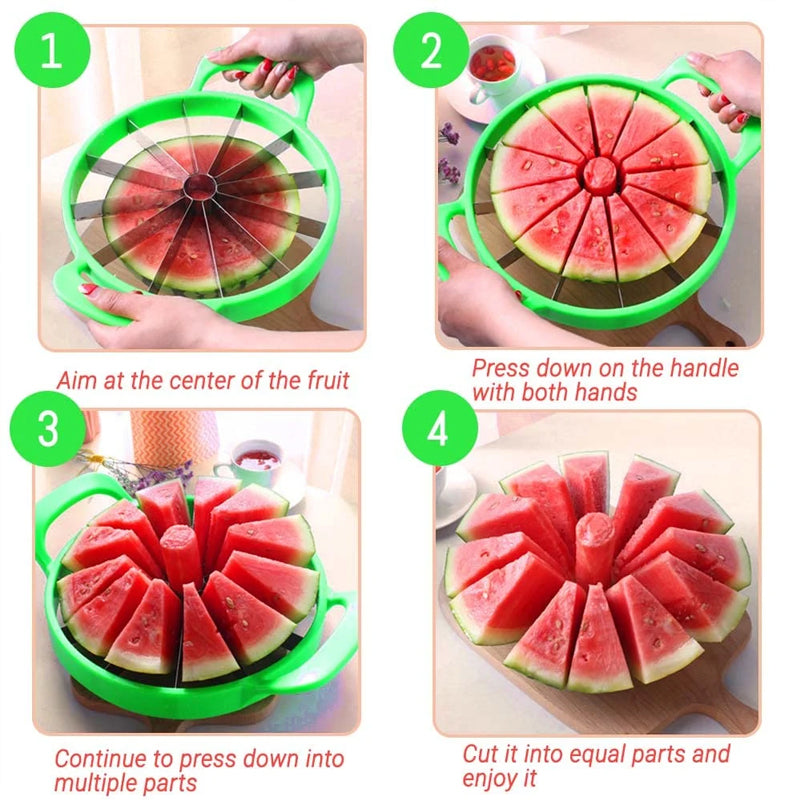 1

Aim at the center of the fruit

2

Press down on the handle with both hands

3

Continue to press down into multiple parts

4

Cut it into equal parts and enjoy it