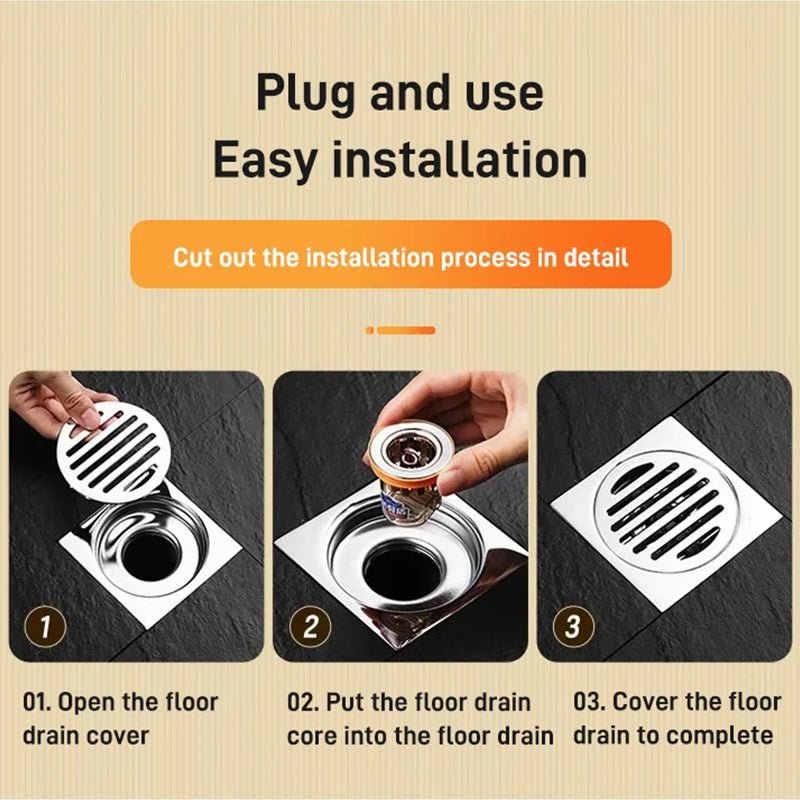 Plug and use
Easy installation

Cut out the installation process in detail

1

2

3

01. Open the floor drain cover

02. Put the floor drain core into the floor drain

03. Cover the floor drain to complete