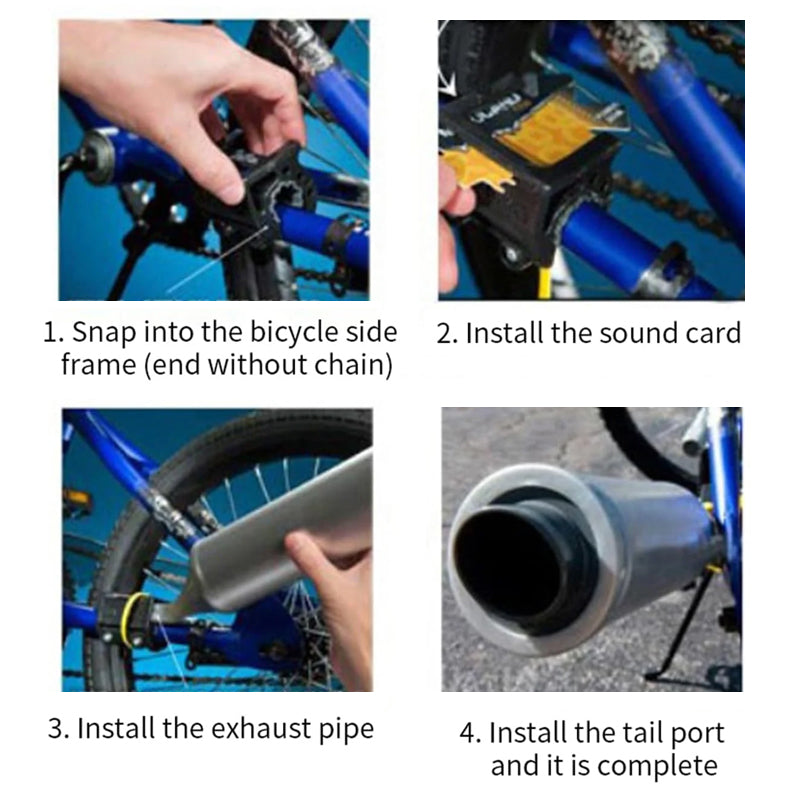 1. Snap into the bicycle side frame (end without chain)

2. Install the sound card

3. Install the exhaust pipe

4. Install the tail port and it is complete