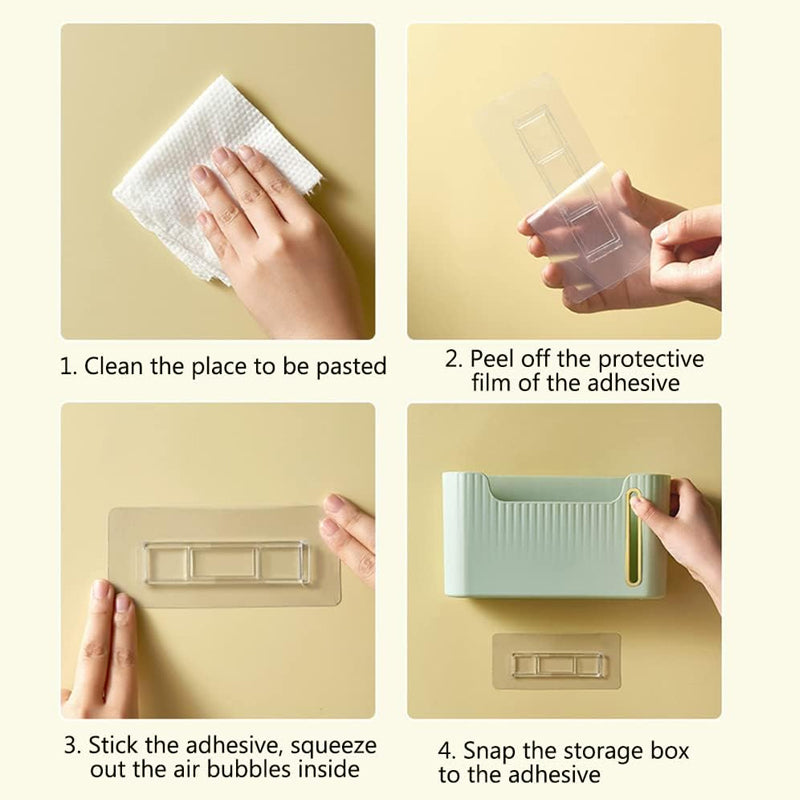 1. Clean the place to be pasted

2. Peel off the protective film of the adhesive

3. Stick the adhesive, squeeze out the air bubbles inside

4. Snap the storage box to the adhesive