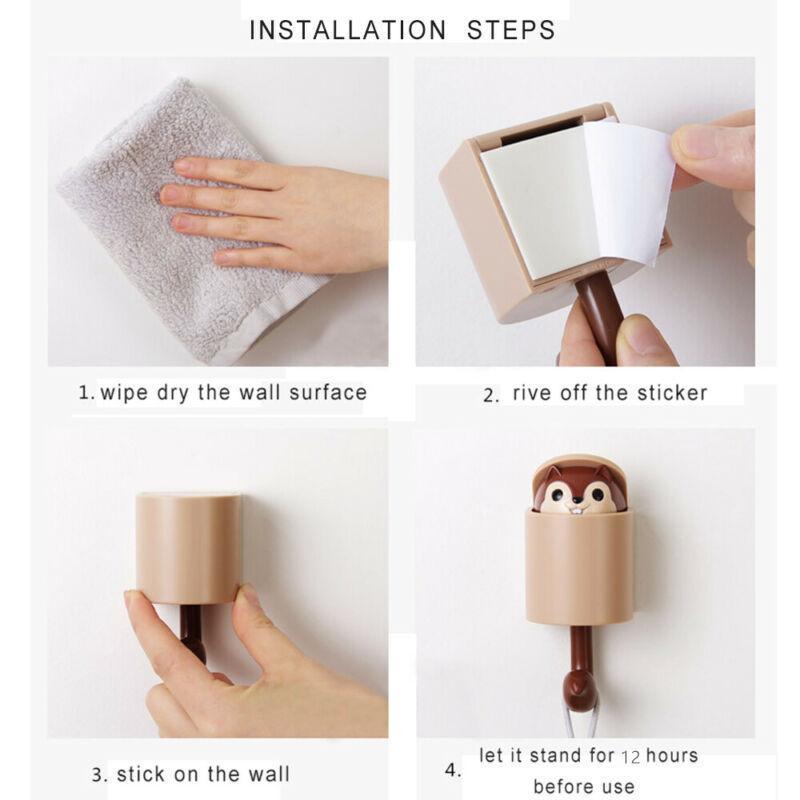 INSTALLATION STEPS

1. wipe dry the wall surface

2. rive off the sticker

3. stick on the wall

4. let it stand for 12 hours before use