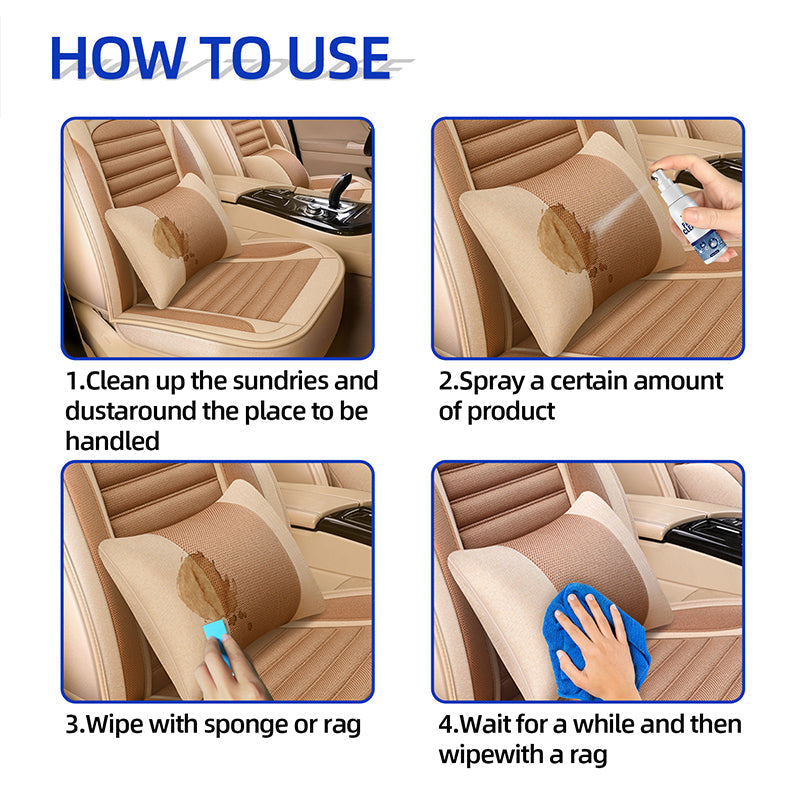 HOW TO USE

1.Clean up the sundries and dustaround the place to be handled

2.Spray a certain amount of product

3.Wipe with sponge or rag

4.Wait for a while and then wipewith a rag