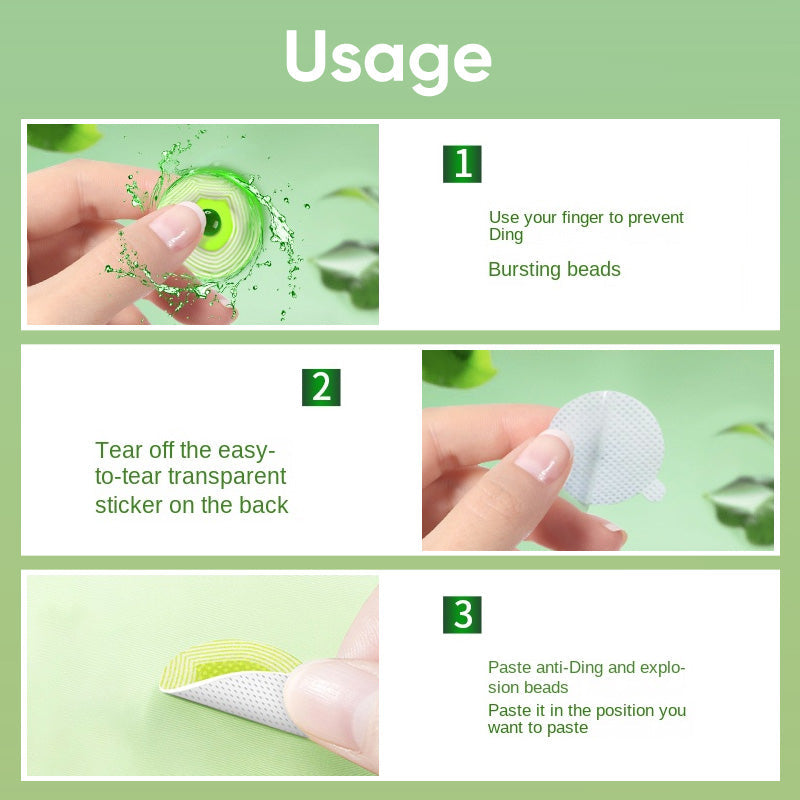 Usage

1

Use your finger to prevent Ding

Bursting beads

2

Tear off the easy-to-tear transparent sticker on the back

3

Paste anti-Ding and explosion beads

Paste it in the position you want to paste