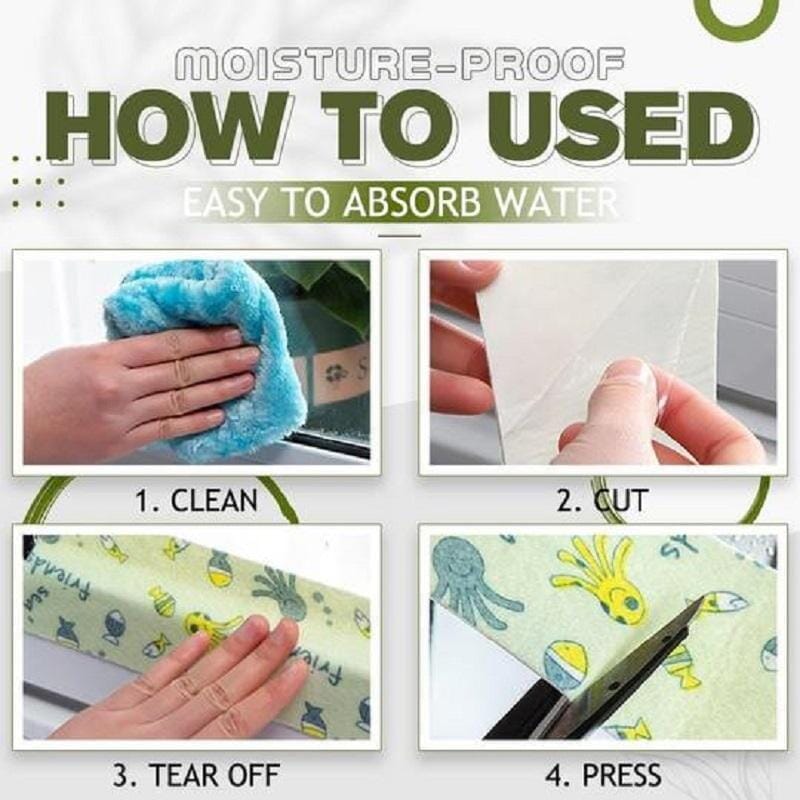 MOISTURE-PROOF
HOW TO USED
EASY TO ABSORB WATER

1. CLEAN

2. CUT

3. TEAR OFF

4. PRESS