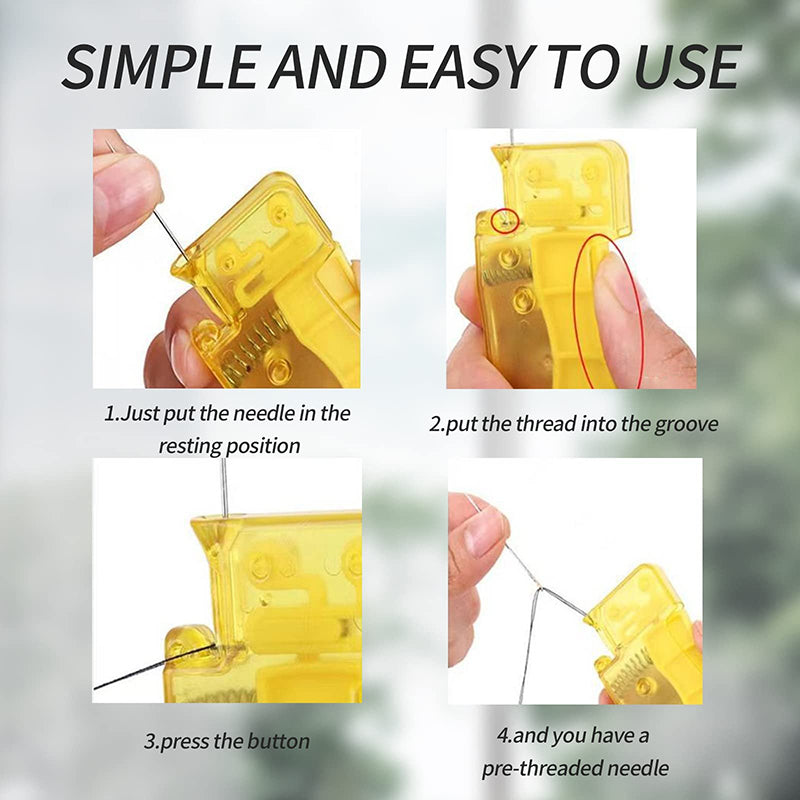 SIMPLE AND EASY TO USE

1.Just put the needle in the resting position

2.put the thread into the groove

3.press the button

4.and you have a pre-threaded needle