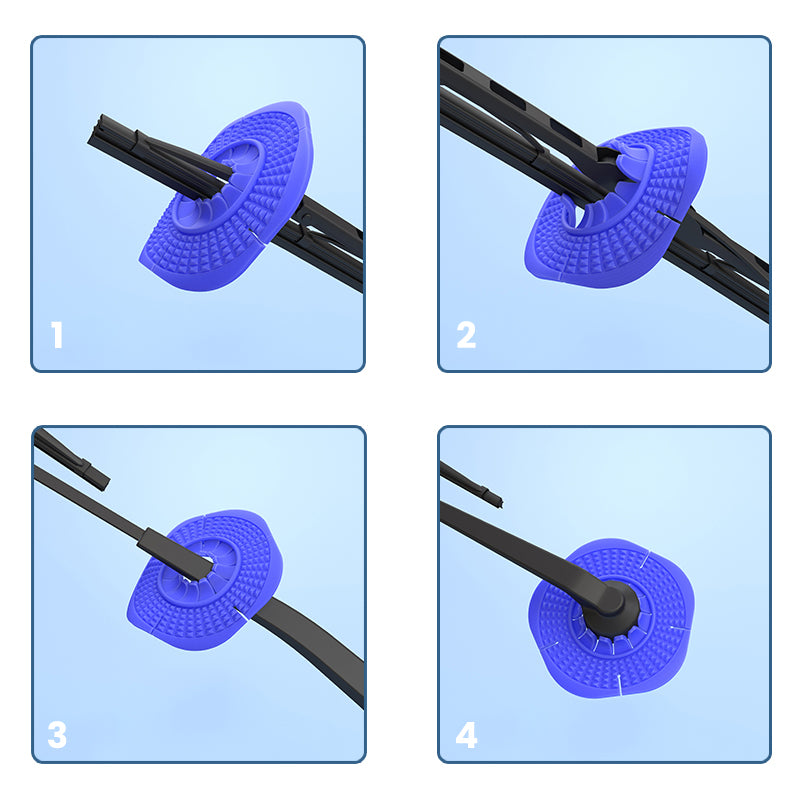 1

2

3

4