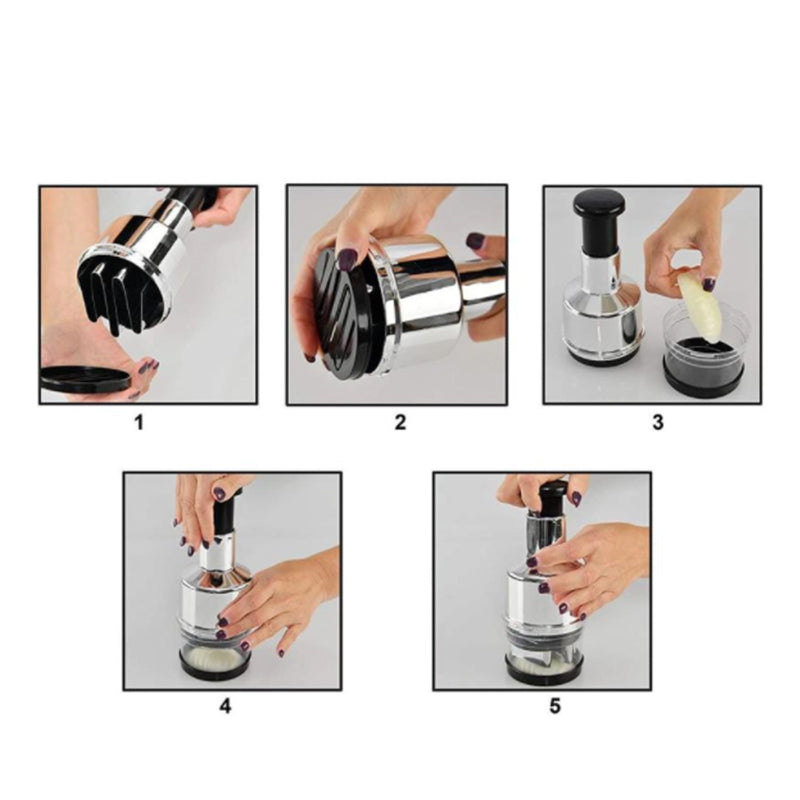 1

2

3

4

5