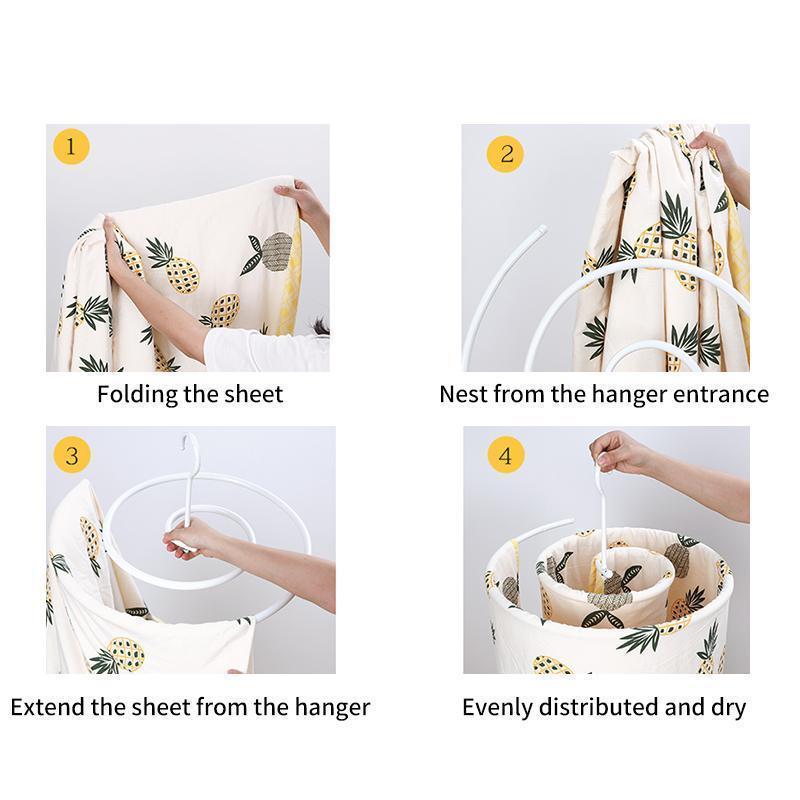 1

Folding the sheet

2

Nest from the hanger entrance

3

Extend the sheet from the hanger

4

Evenly distributed and dry