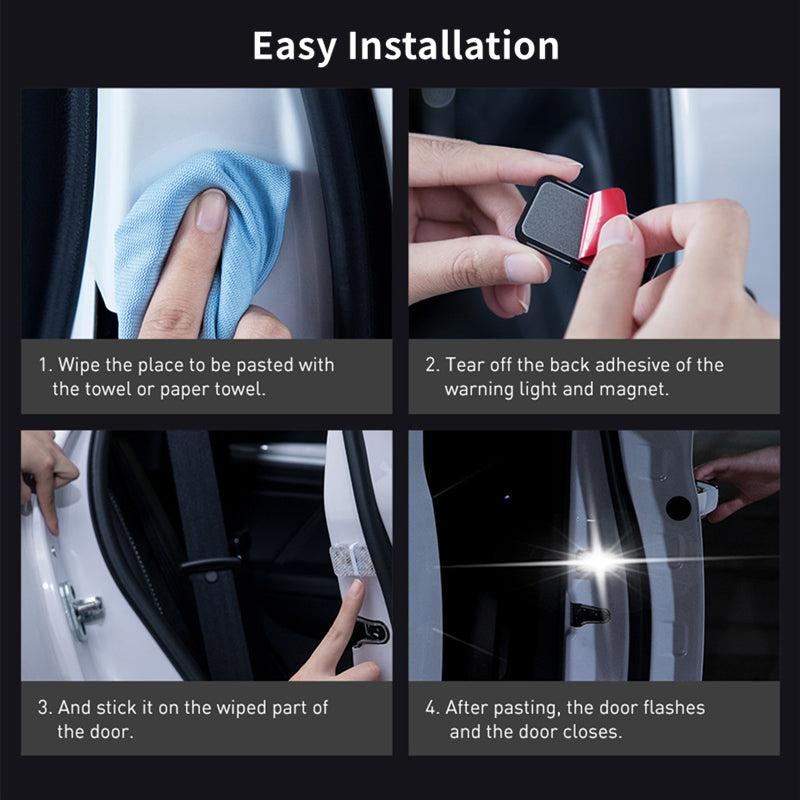 Easy Installation

1. Wipe the place to be pasted with the towel or paper towel.

2. Tear off the back adhesive of the warning light and magnet.

3. And stick it on the wiped part of the door.

4. After pasting, the door flashes and the door closes.