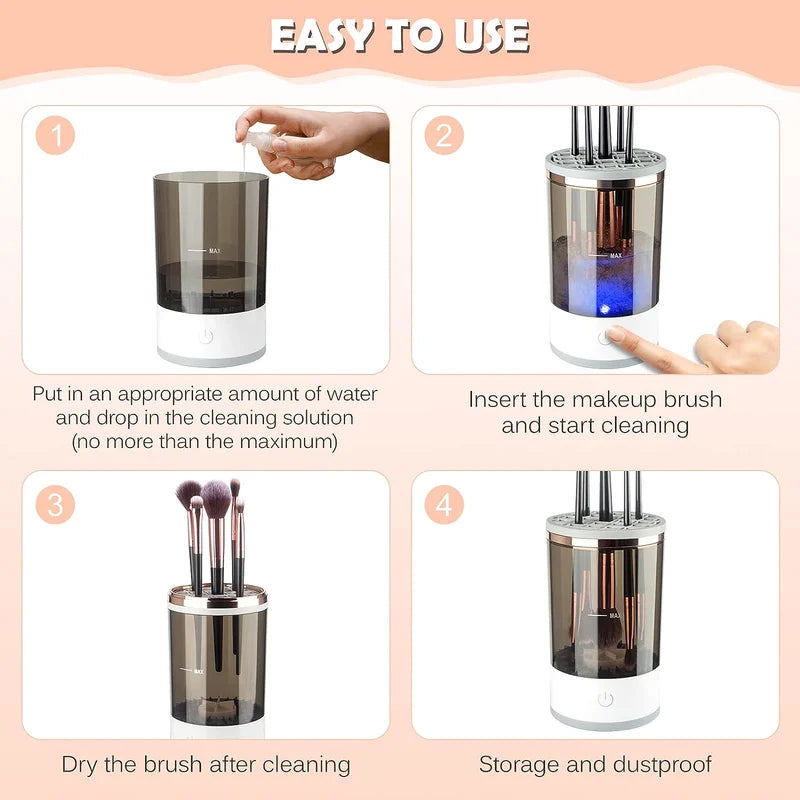 EASY TO USE

1

MAX

Put in an appropriate amount of water and drop in the cleaning solution (no more than the maximum)

2

MAX

Insert the makeup brush and start cleaning

3

MAX

Dry the brush after cleaning

4

MAX

Storage and dustproof