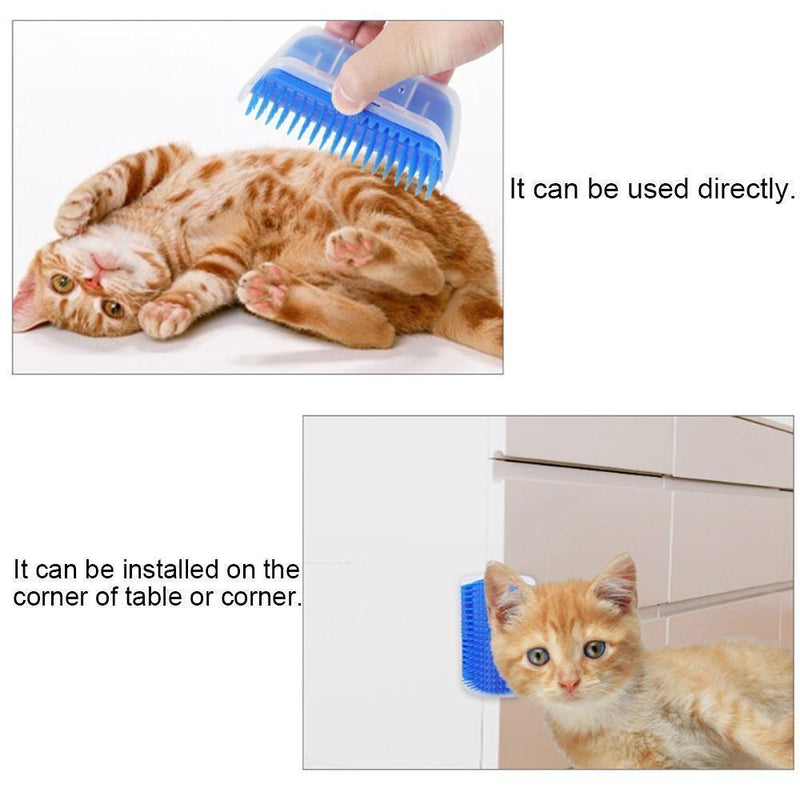 It can be used directly.

It can be installed on the corner of table or corner.