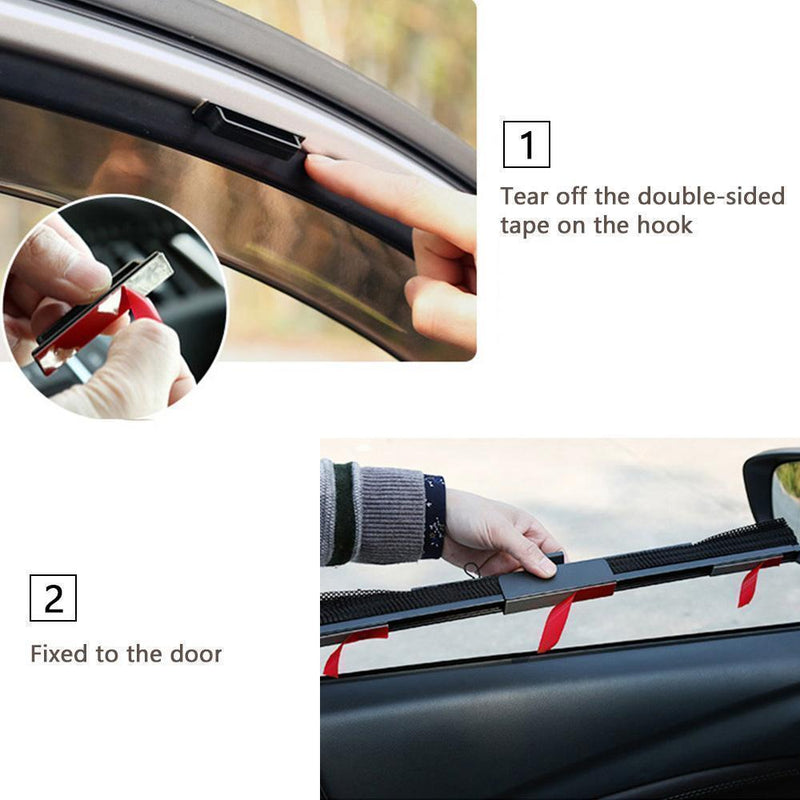 1

Tear off the double-sided tape on the hook

2

Fixed to the door