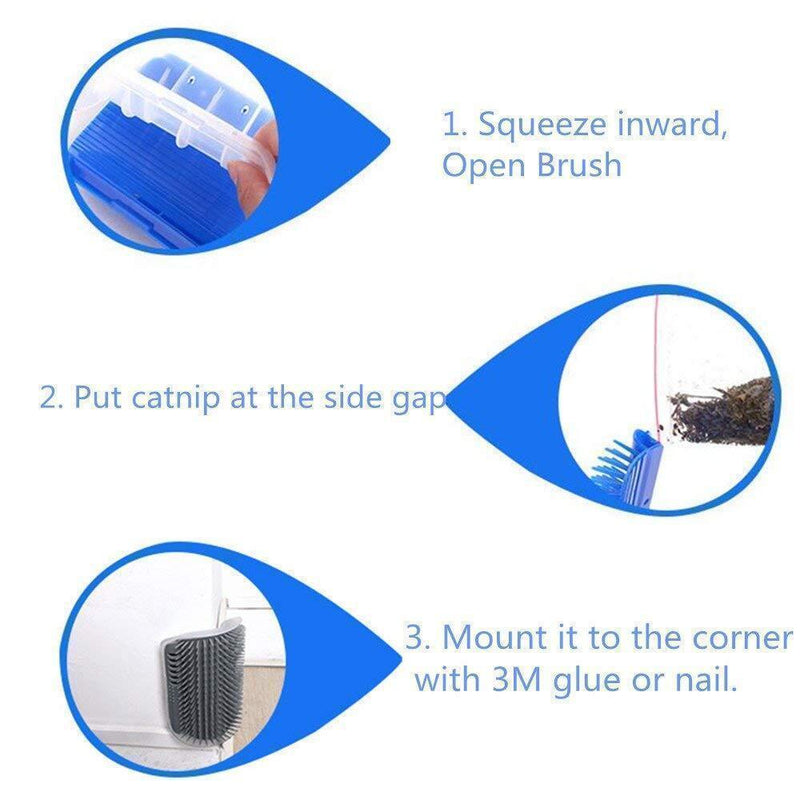 1. Squeeze inward, Open Brush

2. Put catnip at the side gap

3. Mount it to the corner with 3M glue or nail.