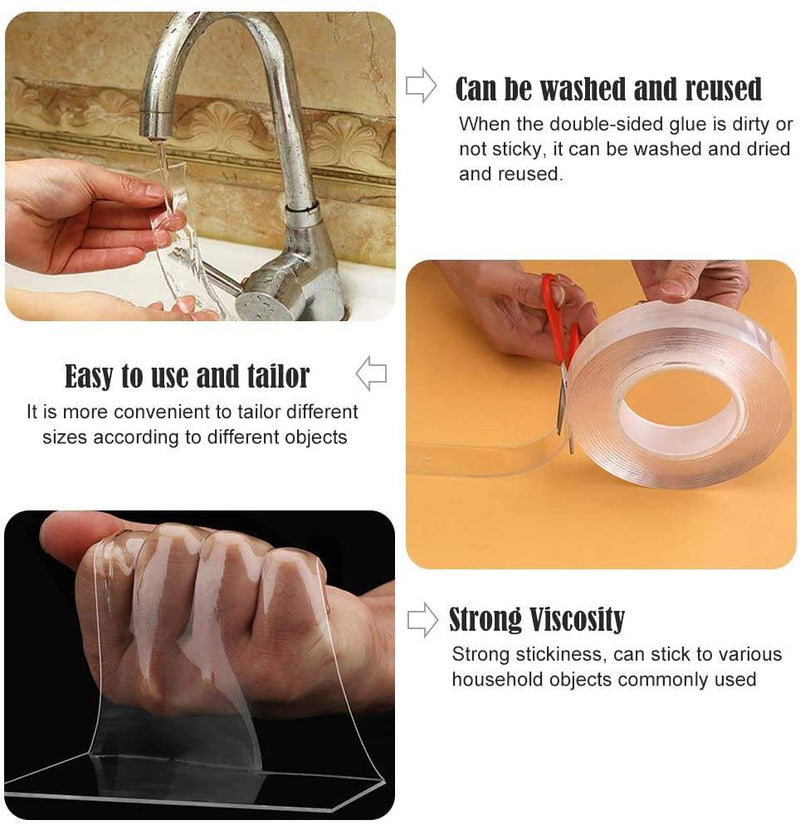 Can be washed and reused
When the double-sided glue is dirty or not sticky, it can be washed and dried and reused.

Easy to use and tailor
It is more convenient to tailor different sizes according to different objects

Strong Viscosity
Strong stickiness, can stick to various household objects commonly used