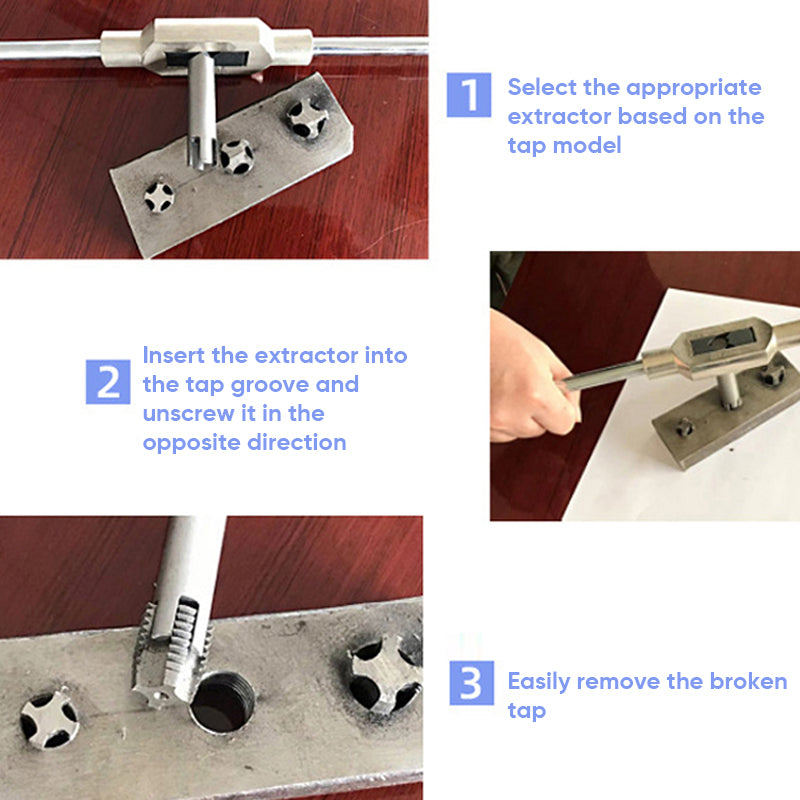 1 Select the appropriate extractor based on the tap model

2 Insert the extractor into the tap groove and unscrew it in the opposite direction

3 Easily remove the broken tap