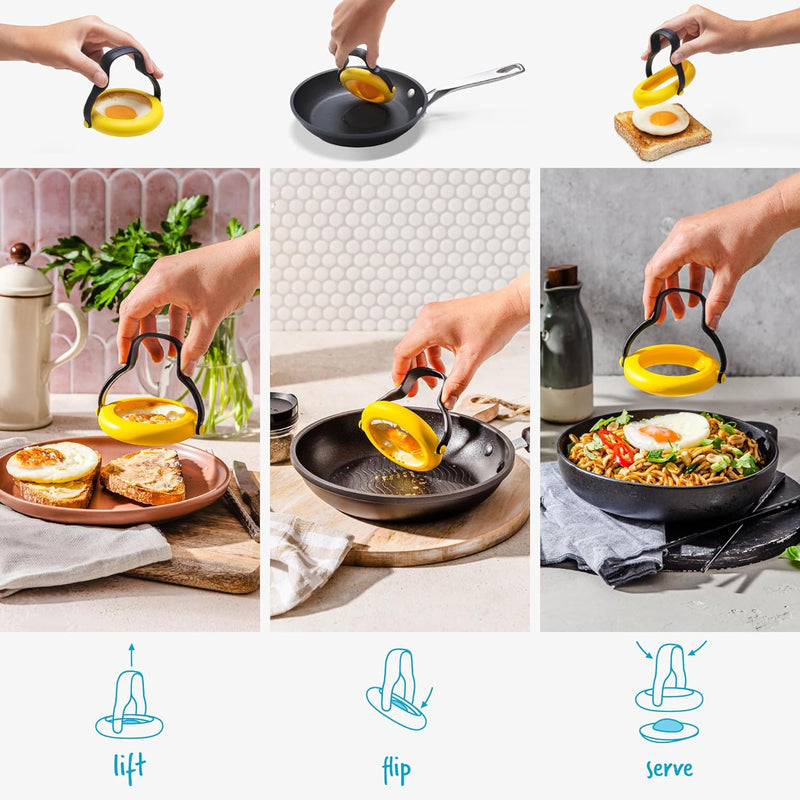 lift

flip

serve