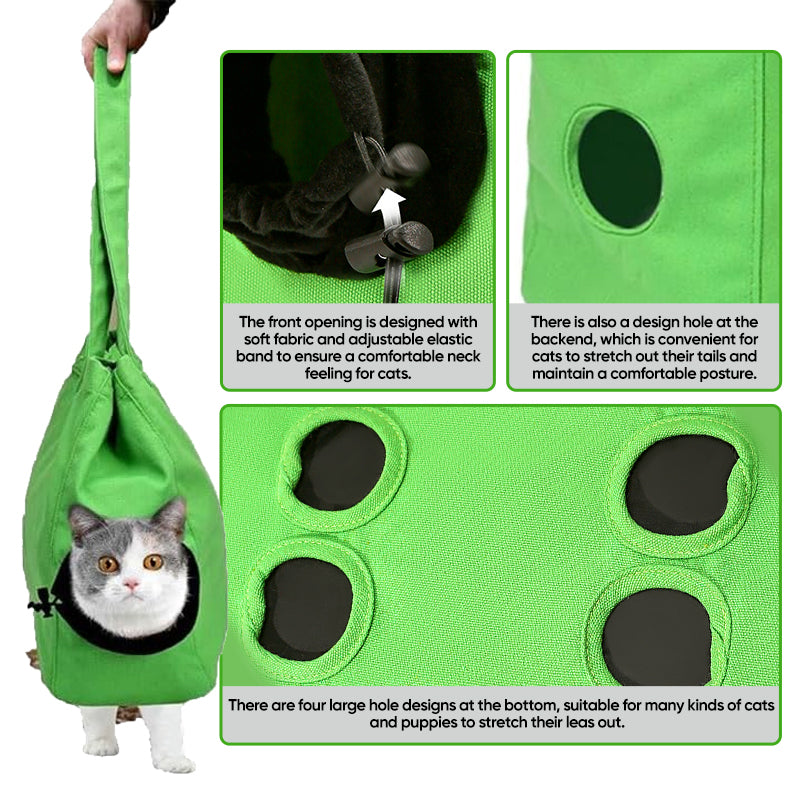 The front opening is designed with soft fabric and adjustable elastic band to ensure a comfortable neck feeling for cats.

There is also a design hole at the backend, which is convenient for cats to stretch out their tails and maintain a comfortable posture.

There are four large hole designs at the bottom, suitable for many kinds of cats and puppies to stretch their leas out.