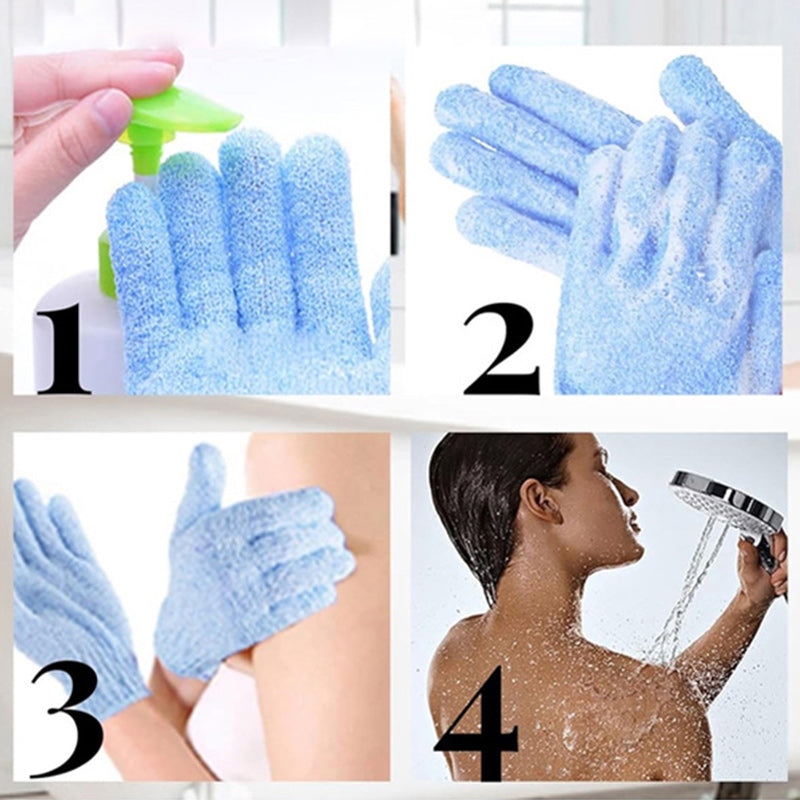 1

2

3

4