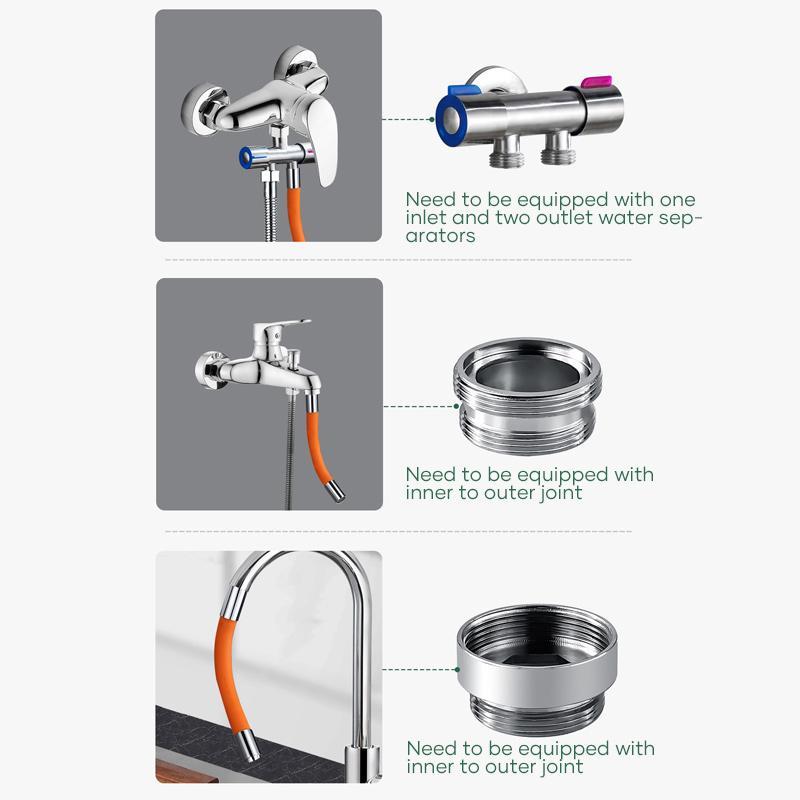 Need to be equipped with one inlet and two outlet water separators

Need to be equipped with inner to outer joint

Need to be equipped with inner to outer joint