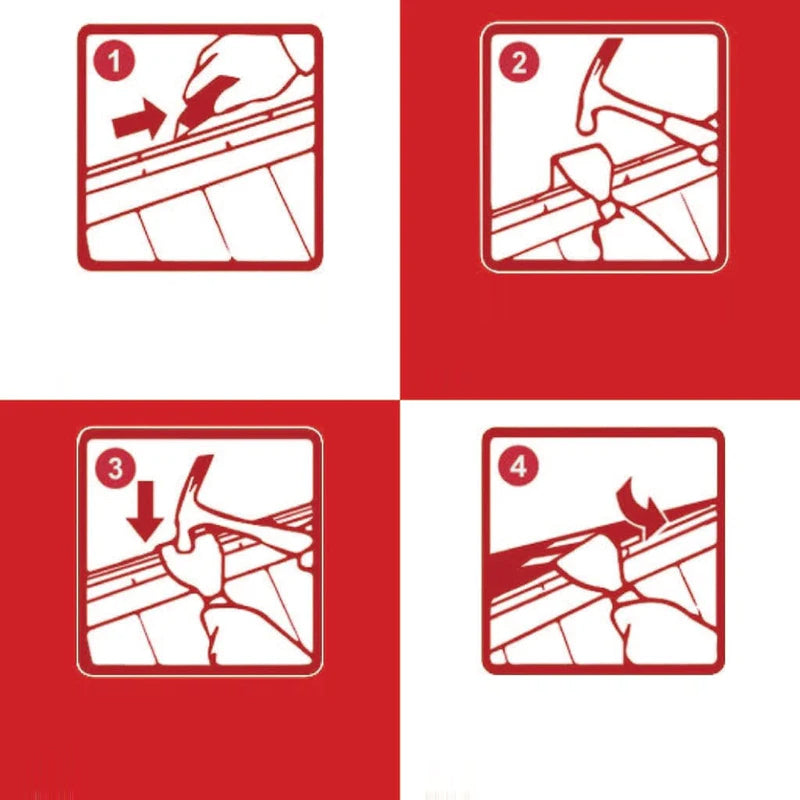 1

2

3

4