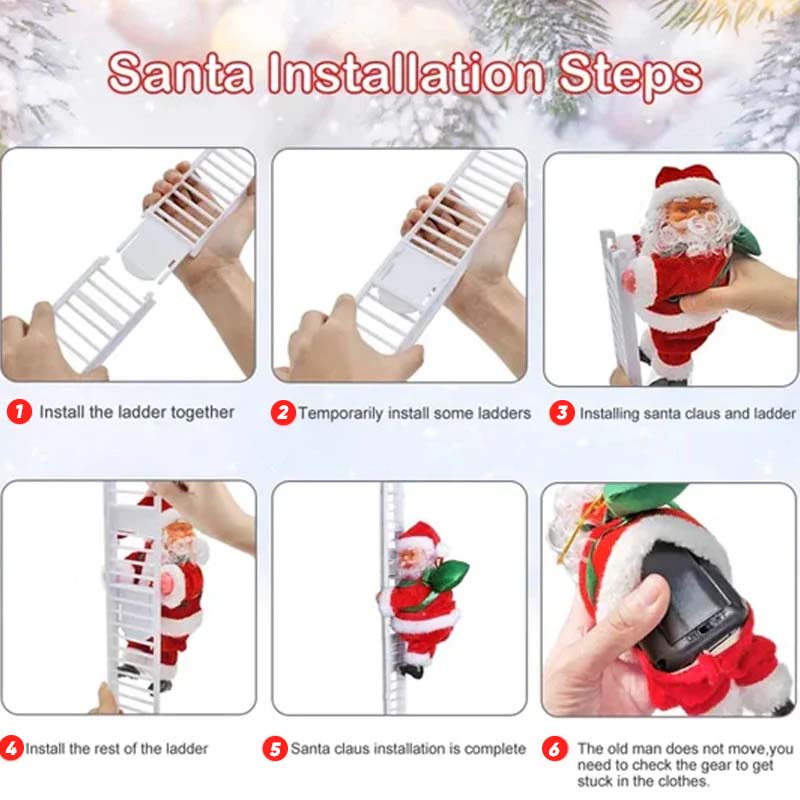 Santa Installation Steps

1 Install the ladder together

2 Temporarily install some ladders

3 Installing santa claus and ladder

4 Install the rest of the ladder

5 Santa claus installation is complete

6 The old man does not move,you need to check the gear to get stuck in the clothes.