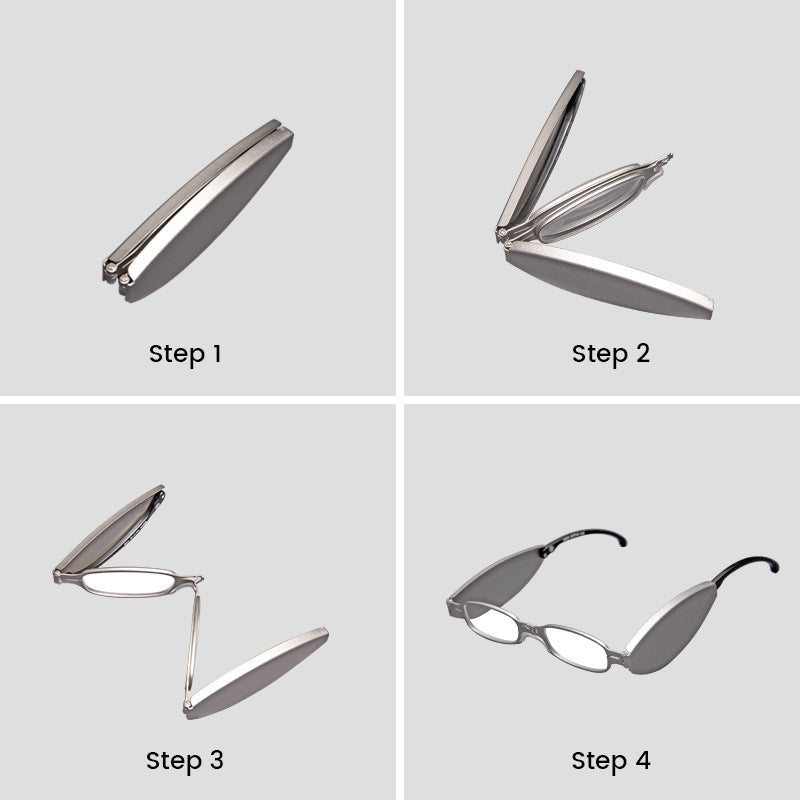 Step 1

Step 2

Step 3

Step 4